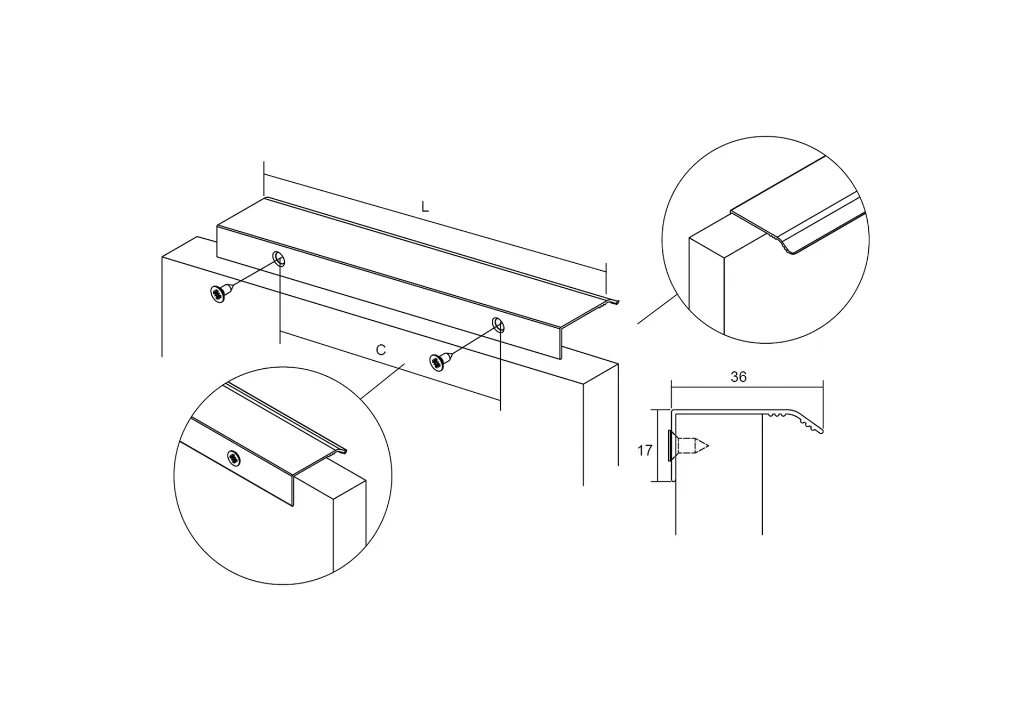 L
C
36
17