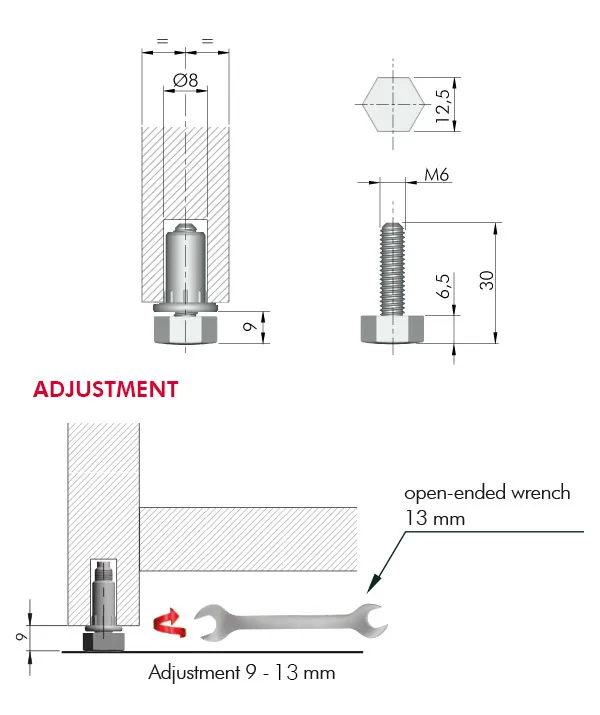 =
=
Ø8
9
12,5
M6
6,5
30

ADJUSTMENT

open-ended wrench
13 mm
9
Adjustment 9 - 13 mm